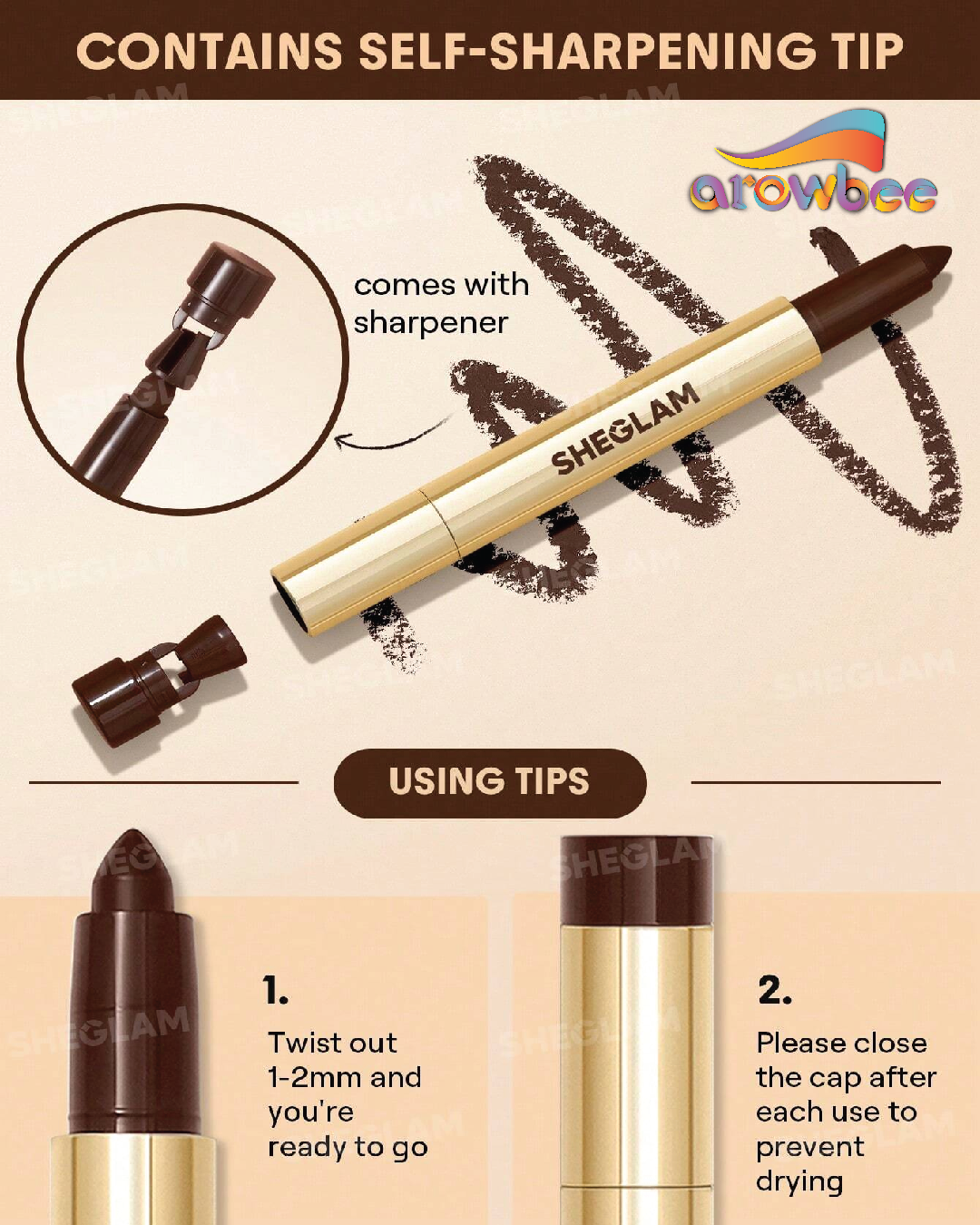 CONTAINS SELF-SHARPENING TIP

arowbee

comes with sharpener

SHEGLAM

USING TIPS

1.
Twist out 1-2mm and you're ready to go

2.
Please close the cap after each use to prevent drying